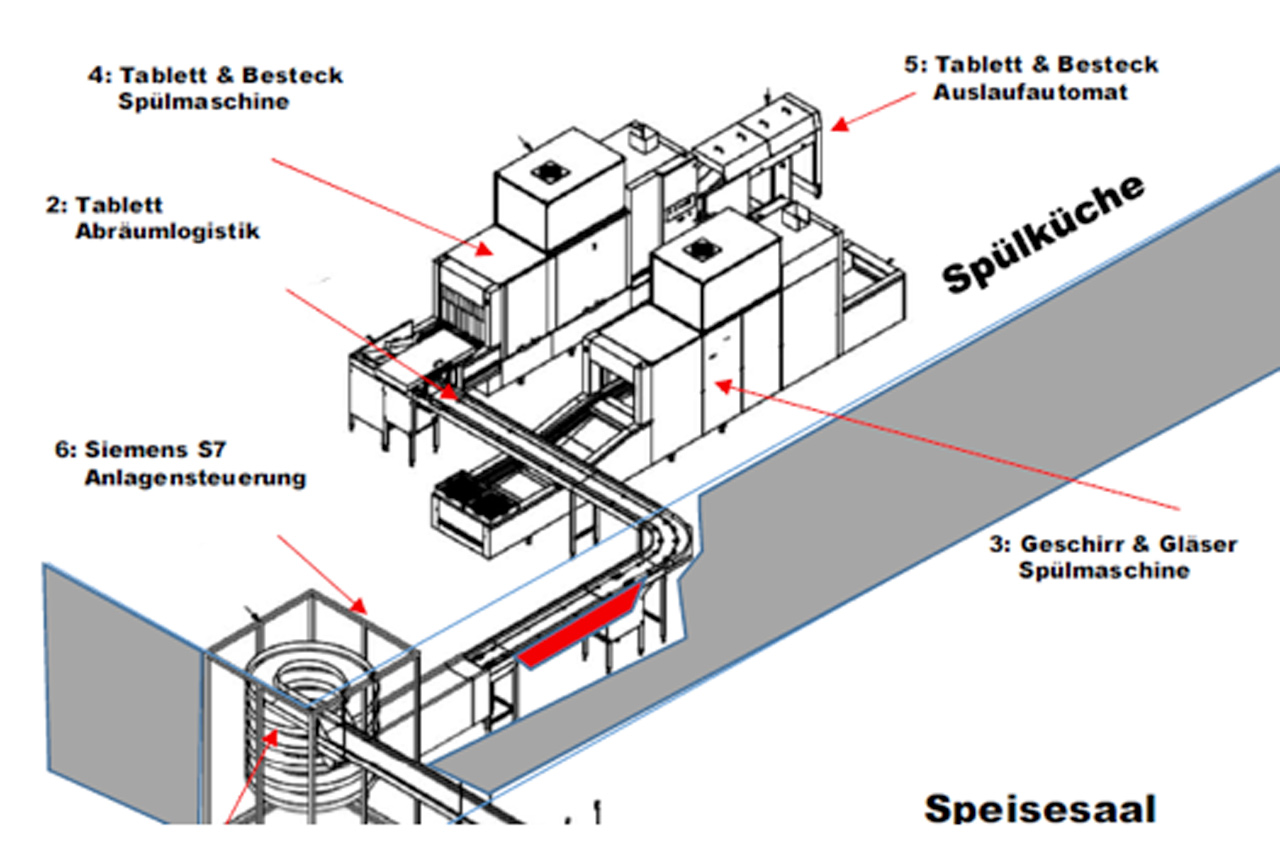 4: Tablett & Besteck
Spülmaschine

5: Tablett & Besteck
Auslaufautomat

2: Tablett
Abräumlogistik

Spülküche

6: Siemens S7
Anlagensteuerung

3: Geschirr & Gläser
Spülmaschine

Speisesaal